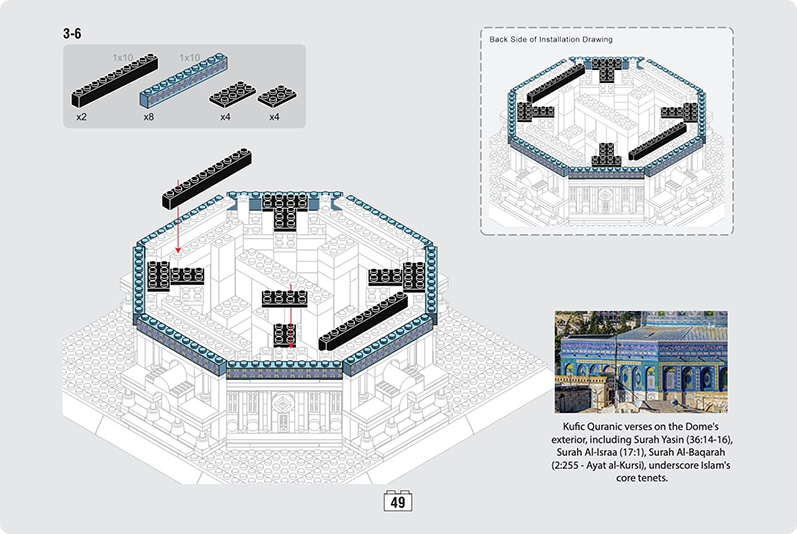 3-6

1x10 1x10

x2 x8 x4 x4

Back Side of Installation Drawing

Kufic Quranic verses on the Dome's exterior, including Surah Yasin (36:14-16), Surah Al-Israa (17:1), Surah Al-Baqarah (2:255 - Ayat al-Kursi), underscore Islam's core tenets.

49