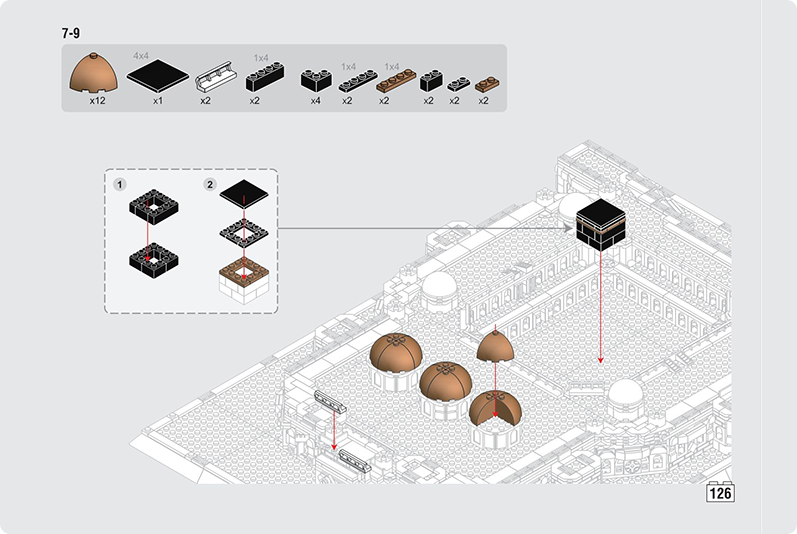 7-9

x12

4x4
x1

x2

1x4
x2

x4

1x4
x2

1x4
x2

x2

x2

x2

1

2

126